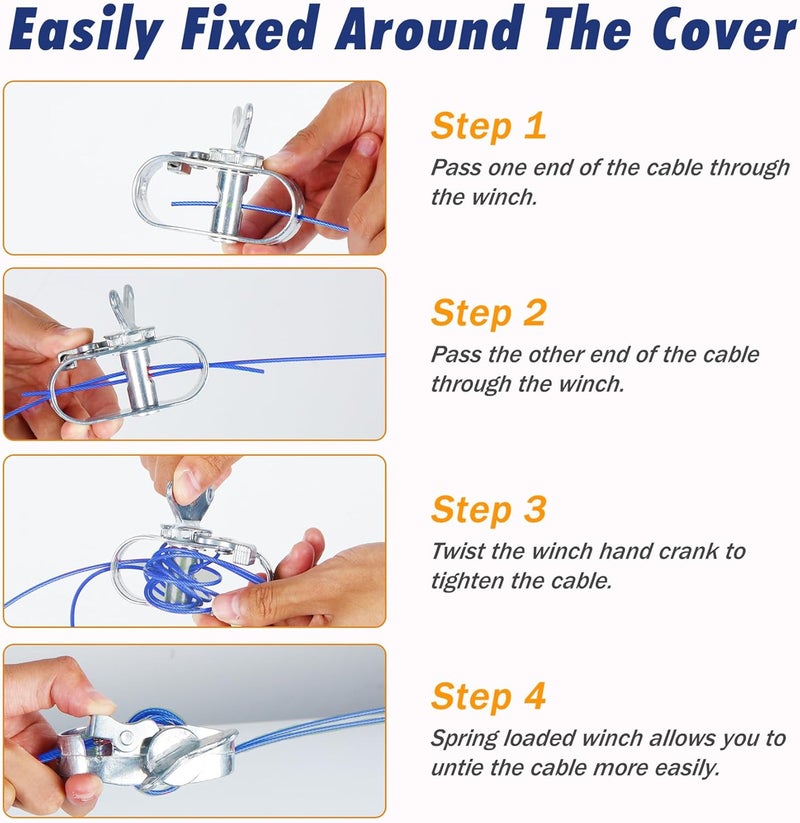 Easily Fixed Around The Cover

Step 1
Pass one end of the cable through the winch.

Step 2
Pass the other end of the cable through the winch.

Step 3
Twist the winch hand crank to tighten the cable.

Step 4
Spring loaded winch allows you to untie the cable more easily.